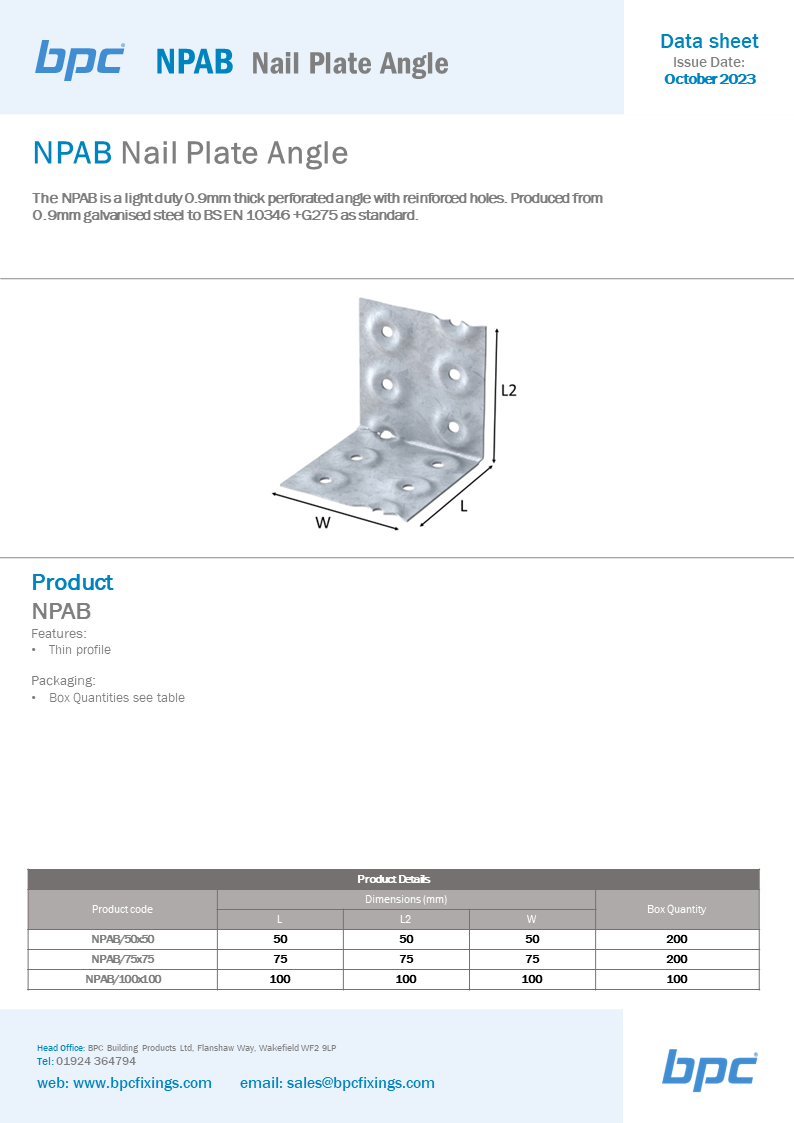 bpc NPAB Nail Plate Angle

Data sheet
Issue Date:
October 2023

NPAB Nail Plate Angle

The NPAB is a light duty 0.9mm thick perforated angle with reinforced holes. Produced from 0.9mm galvanised steel to BS EN 10346 +G275 as standard.

L2
L
W

Product
NPAB
Features:
• Thin profile

Packaging:
• Box Quantities see table

| Product Details | | | | |
|---|---|---|---|---|
| Product code | Dimensions (mm) | | | Box Quantity |
| | L | L2 | W | |
| NPAB/50x50 | 50 | 50 | 50 | 200 |
| NPAB/75x75 | 75 | 75 | 75 | 200 |
| NPAB/100x100 | 100 | 100 | 100 | 100 |

Head Office: BPC Building Products Ltd, Flanshaw Way, Wakefield WF2 9LP
Tel: 01924 364794
web: www.bpcfixings.com email: sales@bpcfixings.com

bpc